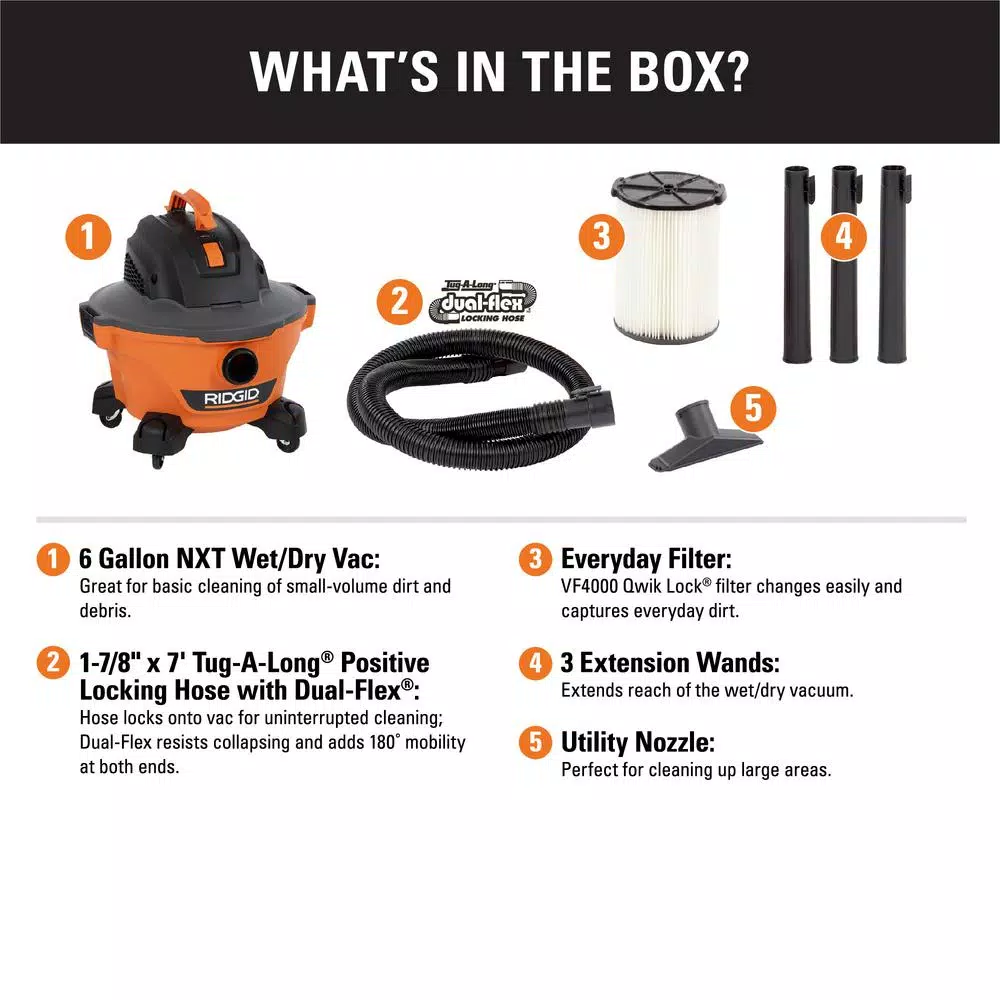 WHAT'S IN THE BOX?

1

RIDGID

2

Tug-A-Long dual-flex LOCKING HOSE

3

4

5

1 6 Gallon NXT Wet/Dry Vac:
Great for basic cleaning of small-volume dirt and debris.

2 1-7/8" x 7' Tug-A-Long® Positive Locking Hose with Dual-Flex®:
Hose locks onto vac for uninterrupted cleaning; Dual-Flex resists collapsing and adds 180° mobility at both ends.

3 Everyday Filter:
VF4000 Qwik Lock® filter changes easily and captures everyday dirt.

4 3 Extension Wands:
Extends reach of the wet/dry vacuum.

5 Utility Nozzle:
Perfect for cleaning up large areas.