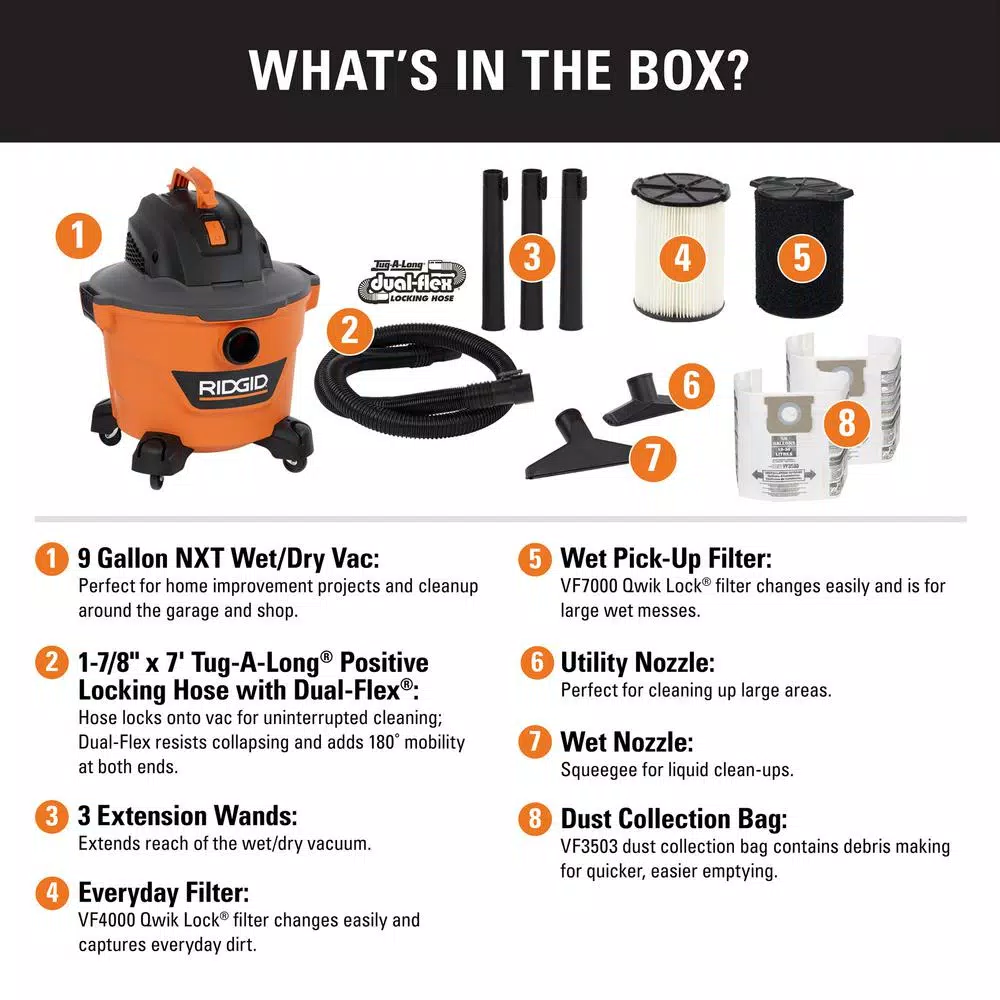 WHAT'S IN THE BOX?

1

RIDGID

Tug-A-Long dual-flex LOCKING HOSE

2

3

4

5

6

7

8

1 9 Gallon NXT Wet/Dry Vac:
Perfect for home improvement projects and cleanup around the garage and shop.

2 1-7/8" x 7' Tug-A-Long® Positive Locking Hose with Dual-Flex®:
Hose locks onto vac for uninterrupted cleaning; Dual-Flex resists collapsing and adds 180° mobility at both ends.

3 3 Extension Wands:
Extends reach of the wet/dry vacuum.

4 Everyday Filter:
VF4000 Qwik Lock® filter changes easily and captures everyday dirt.

5 Wet Pick-Up Filter:
VF7000 Qwik Lock® filter changes easily and is for large wet messes.

6 Utility Nozzle:
Perfect for cleaning up large areas.

7 Wet Nozzle:
Squeegee for liquid clean-ups.

8 Dust Collection Bag:
VF3503 dust collection bag contains debris making for quicker, easier emptying.