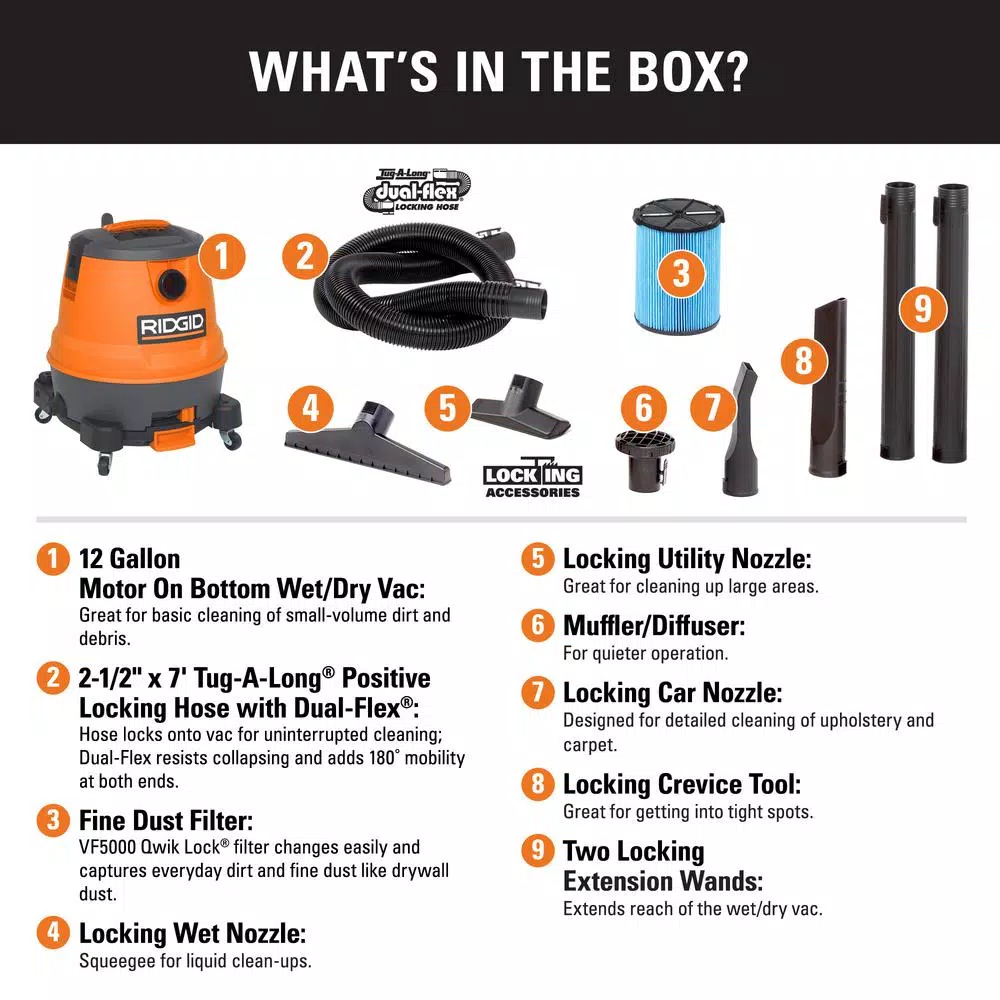 WHAT'S IN THE BOX?

Tug-A-Long Dual-flex LOCKING HOSE

RIDGID

1

2

3

4

5

6

7

8

9

LOCKING ACCESSORIES

1 12 Gallon Motor On Bottom Wet/Dry Vac:
Great for basic cleaning of small-volume dirt and debris.

2 2-1/2" x 7' Tug-A-Long® Positive Locking Hose with Dual-Flex®:
Hose locks onto vac for uninterrupted cleaning; Dual-Flex resists collapsing and adds 180° mobility at both ends.

3 Fine Dust Filter:
VF5000 Qwik Lock® filter changes easily and captures everyday dirt and fine dust like drywall dust.

4 Locking Wet Nozzle:
Squeegee for liquid clean-ups.

5 Locking Utility Nozzle:
Great for cleaning up large areas.

6 Muffler/Diffuser:
For quieter operation.

7 Locking Car Nozzle:
Designed for detailed cleaning of upholstery and carpet.

8 Locking Crevice Tool:
Great for getting into tight spots.

9 Two Locking Extension Wands:
Extends reach of the wet/dry vac.