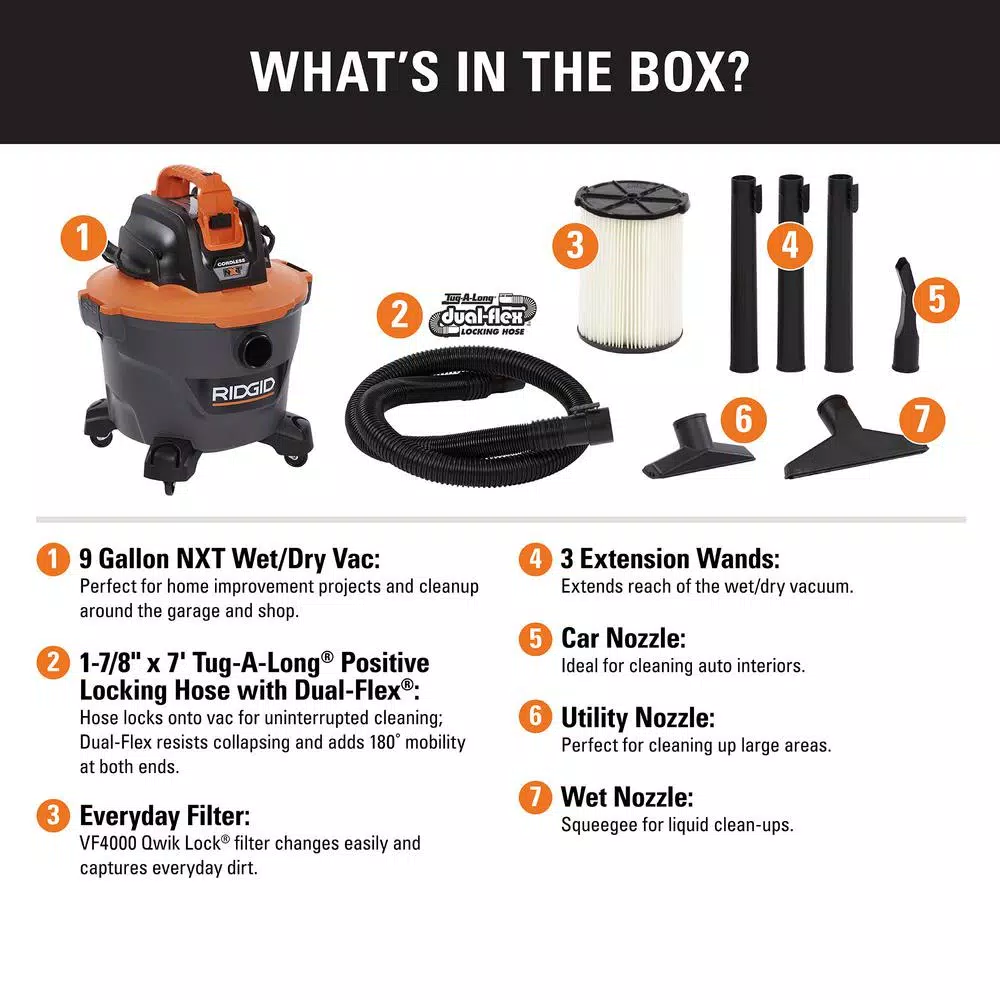 WHAT'S IN THE BOX?

1

CORDLESS

RIDGID

2

Tug-A-Long dual-flex LOCKING HOSE

3

4

5

6

7

1 9 Gallon NXT Wet/Dry Vac:
Perfect for home improvement projects and cleanup around the garage and shop.

2 1-7/8" x 7' Tug-A-Long® Positive Locking Hose with Dual-Flex®:
Hose locks onto vac for uninterrupted cleaning; Dual-Flex resists collapsing and adds 180° mobility at both ends.

3 Everyday Filter:
VF4000 Qwik Lock® filter changes easily and captures everyday dirt.

4 3 Extension Wands:
Extends reach of the wet/dry vacuum.

5 Car Nozzle:
Ideal for cleaning auto interiors.

6 Utility Nozzle:
Perfect for cleaning up large areas.

7 Wet Nozzle:
Squeegee for liquid clean-ups.